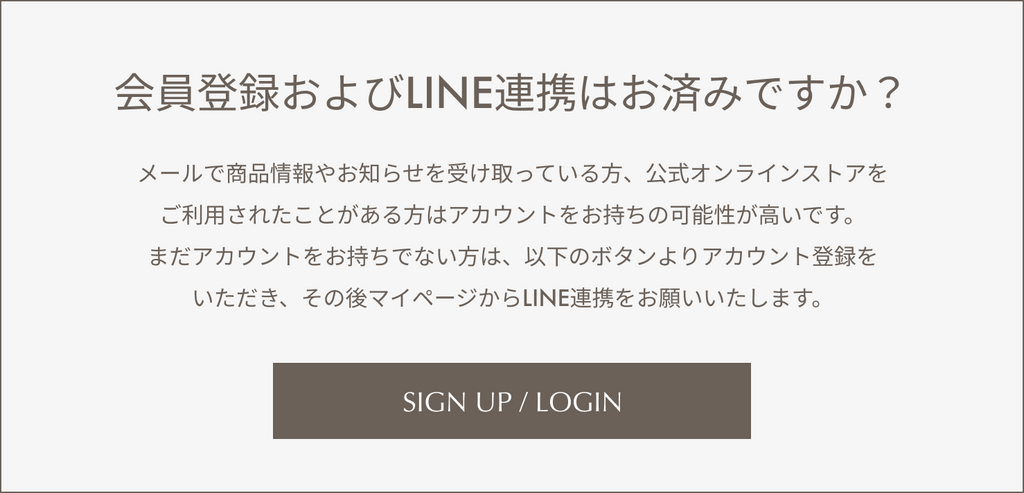 会員登録およびLINE連携はお済みですか？

メールで商品情報やお知らせを受け取っている方、公式オンラインストアをご利用されたことがある方はアカウントをお持ちの可能性が高いです。まだアカウントをお持ちでない方は、以下のボタンよりアカウント登録をいただき、その後マイページからLINE連携をお願いいたします。

SIGN UP / LOGIN